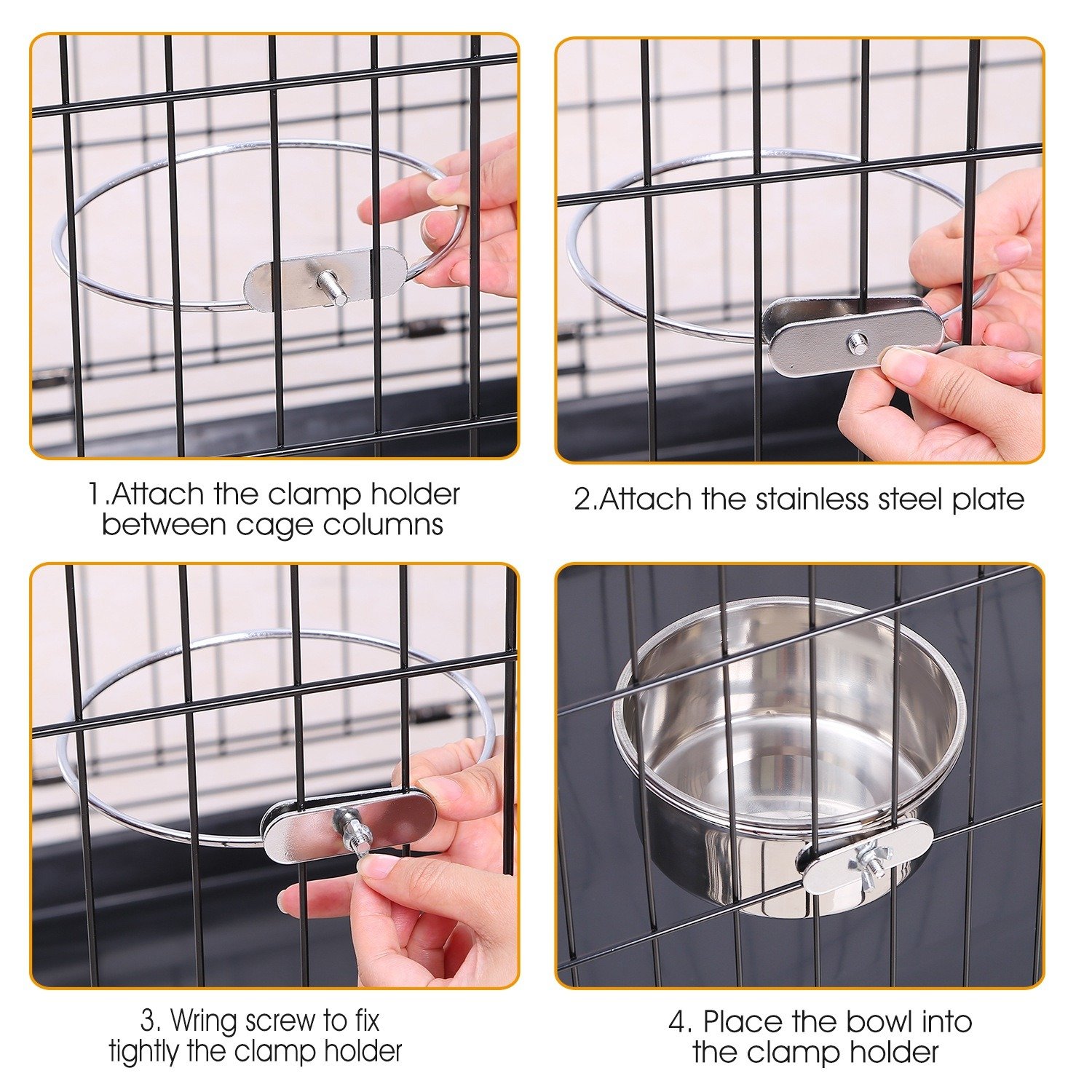 1.Attach the clamp holder between cage columns

2.Attach the stainless steel plate

3. Wring screw to fix tightly the clamp holder

4. Place the bowl into the clamp holder