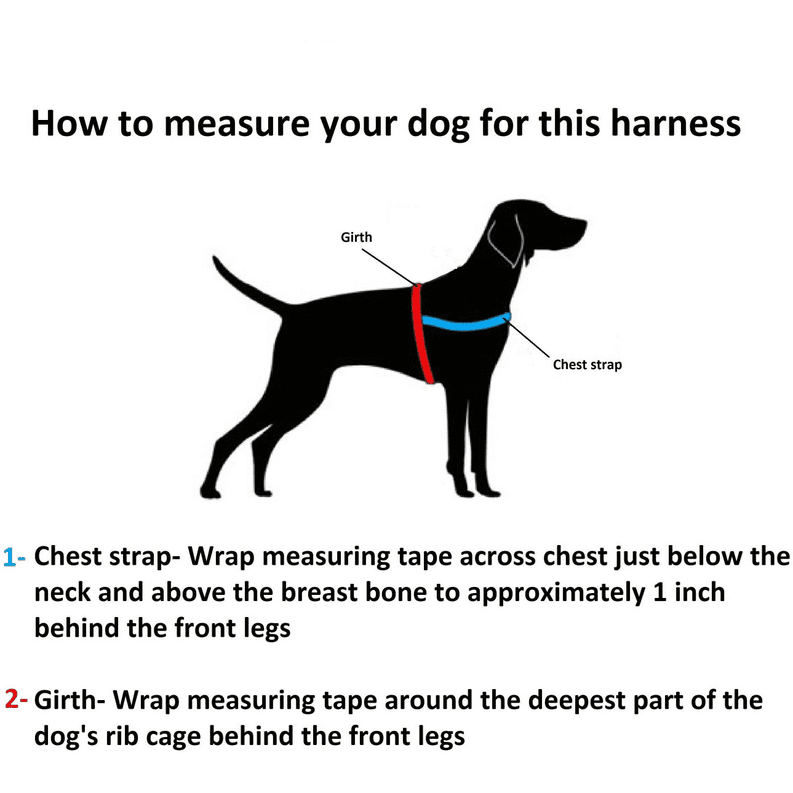 How to measure your dog for this harness

Girth

Chest strap

1- Chest strap- Wrap measuring tape across chest just below the neck and above the breast bone to approximately 1 inch behind the front legs

2- Girth- Wrap measuring tape around the deepest part of the dog's rib cage behind the front legs